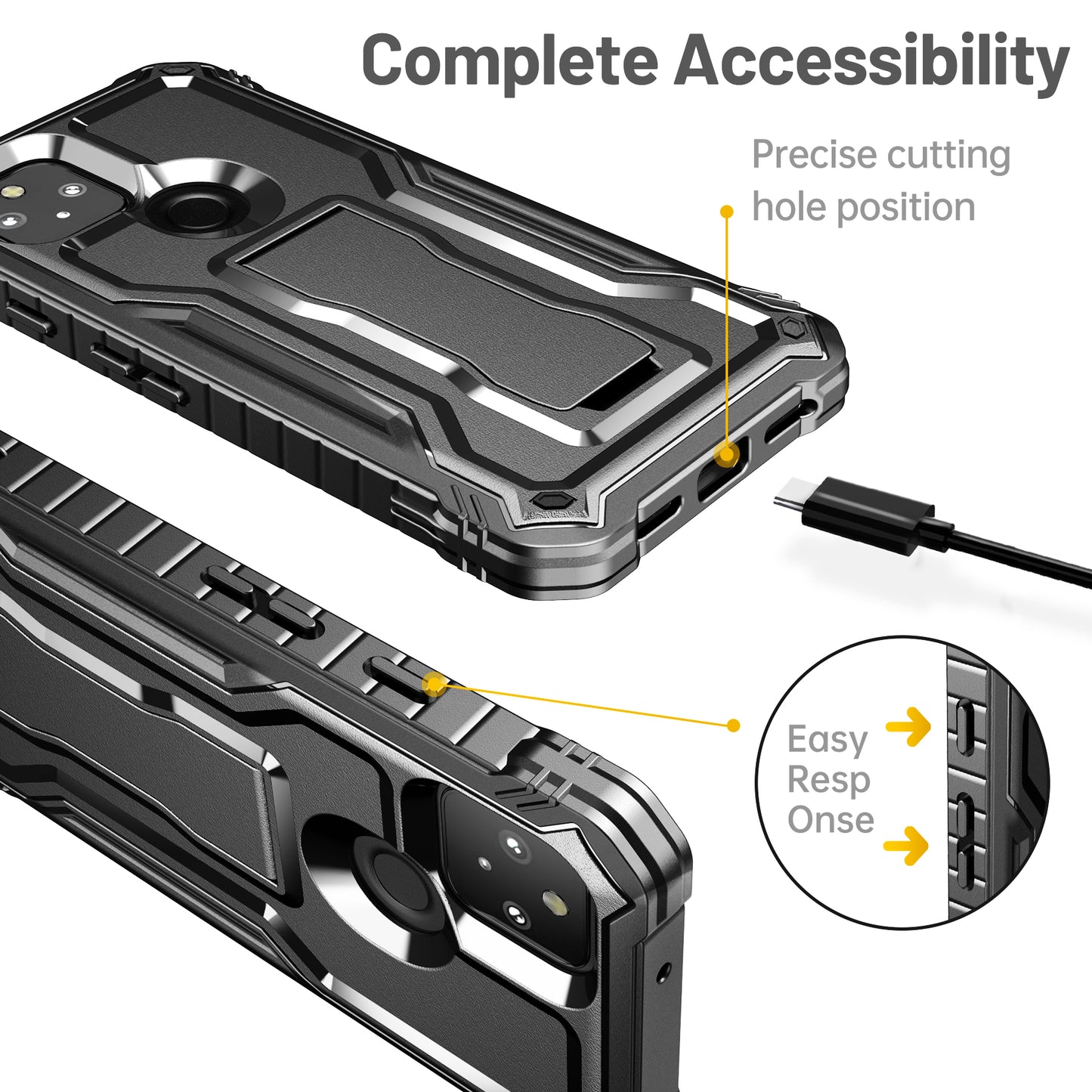 Complete Accessibility

Precise cutting hole position

Easy Resp Onse