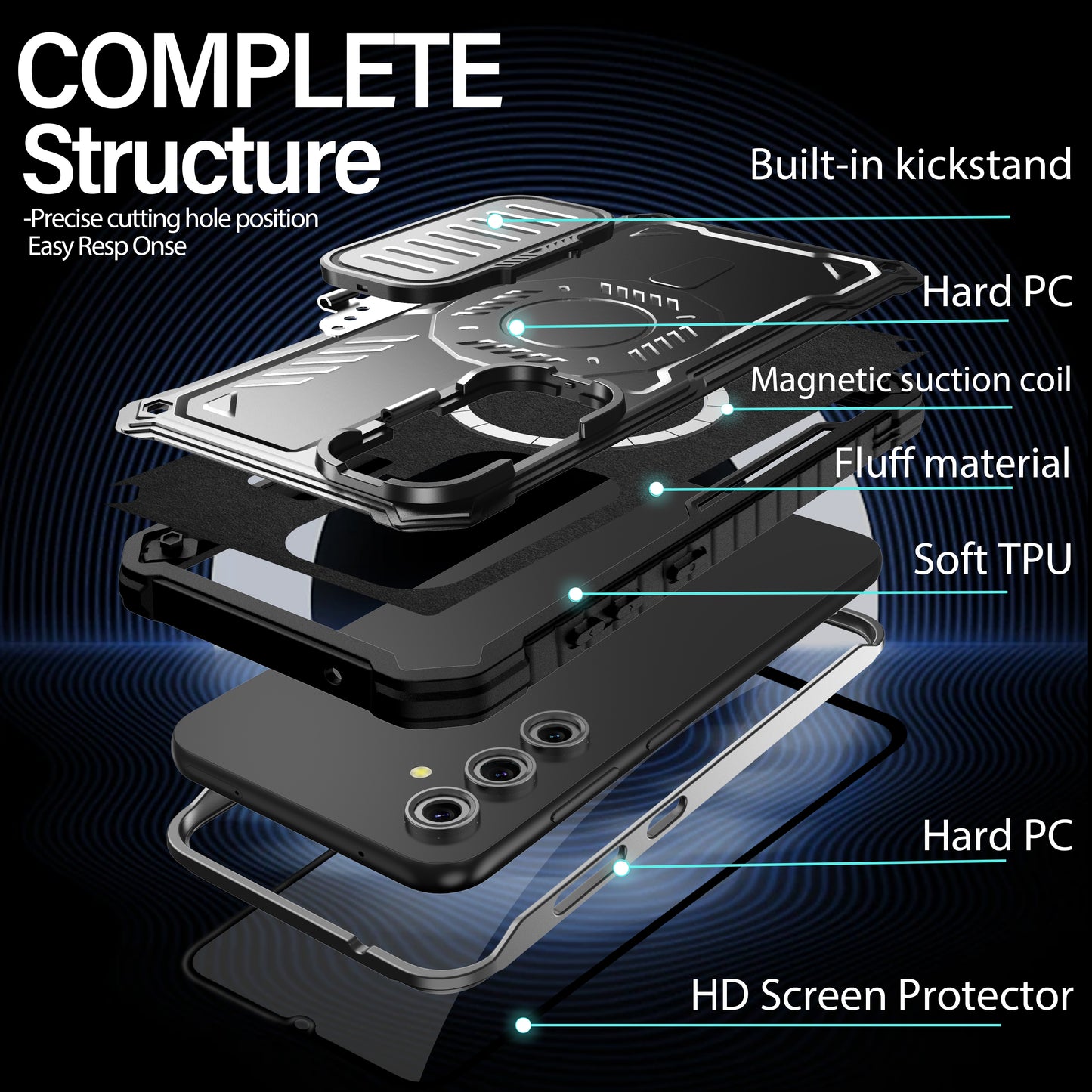 COMPLETE Structure

-Precise cutting hole position
Easy Resp Onse

Built-in kickstand

Hard PC

Magnetic suction coil

Fluff material

Soft TPU

Hard PC

HD Screen Protector